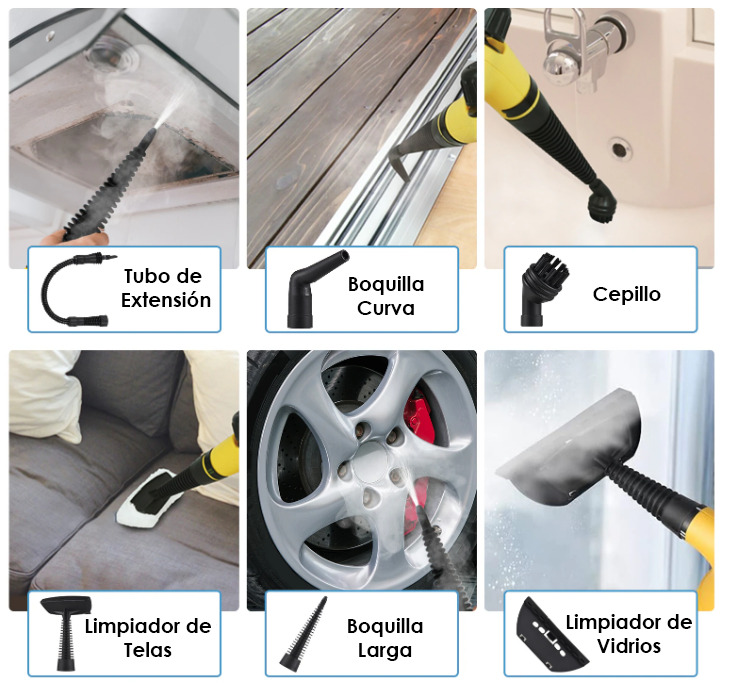 Tubo de Extensión

Boquilla Curva

Cepillo

Limpiador de Telas

Boquilla Larga

Limpiador de Vidrios